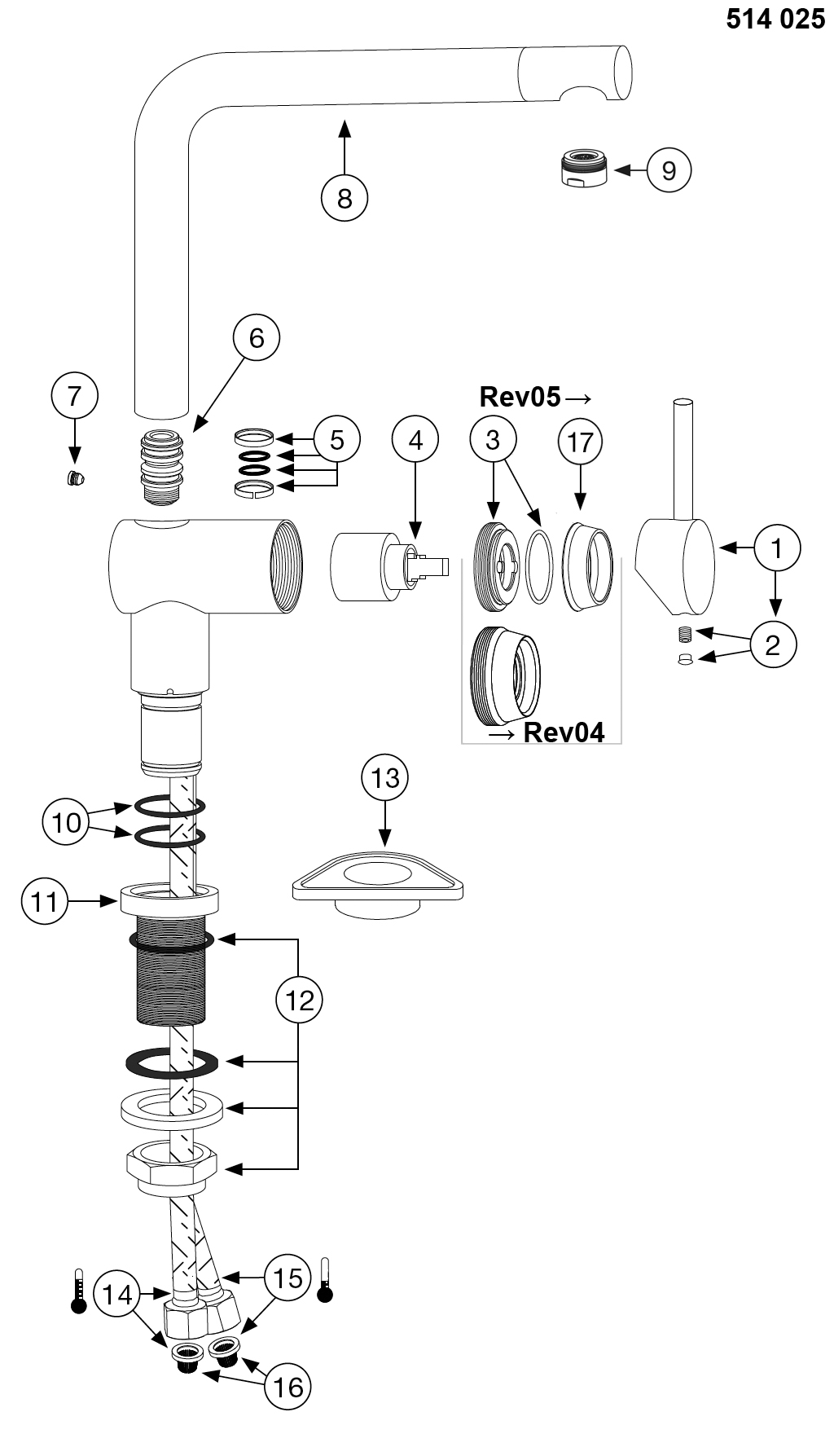 514 025

8

9

6

7

Rev05 →

5

4

3

17

1

2

→ Rev04

13

10

11

12

14

15

16